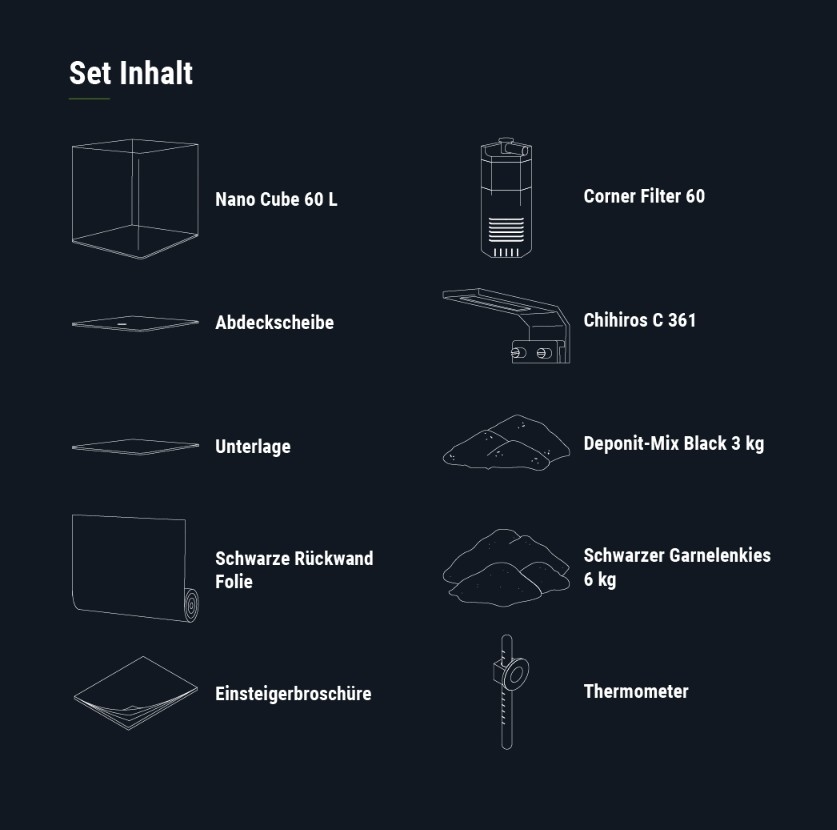 Set Inhalt

Nano Cube 60 L

Abdeckscheibe

Unterlage

Schwarze Rückwand Folie

Einsteigerbroschüre

Corner Filter 60

Chihiros C 361

Deponit-Mix Black 3 kg

Schwarzer Garnelenkies 6 kg

Thermometer