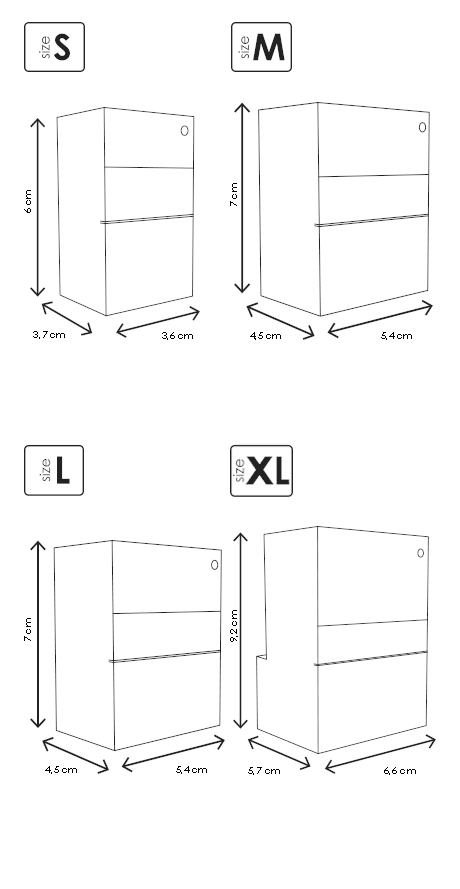 size S

6 cm

3,7 cm

3,6 cm

size M

7 cm

4,5 cm

5,4 cm

size L

7 cm

4,5 cm

5,4 cm

size XL

9,2 cm

5,7 cm

6,6 cm